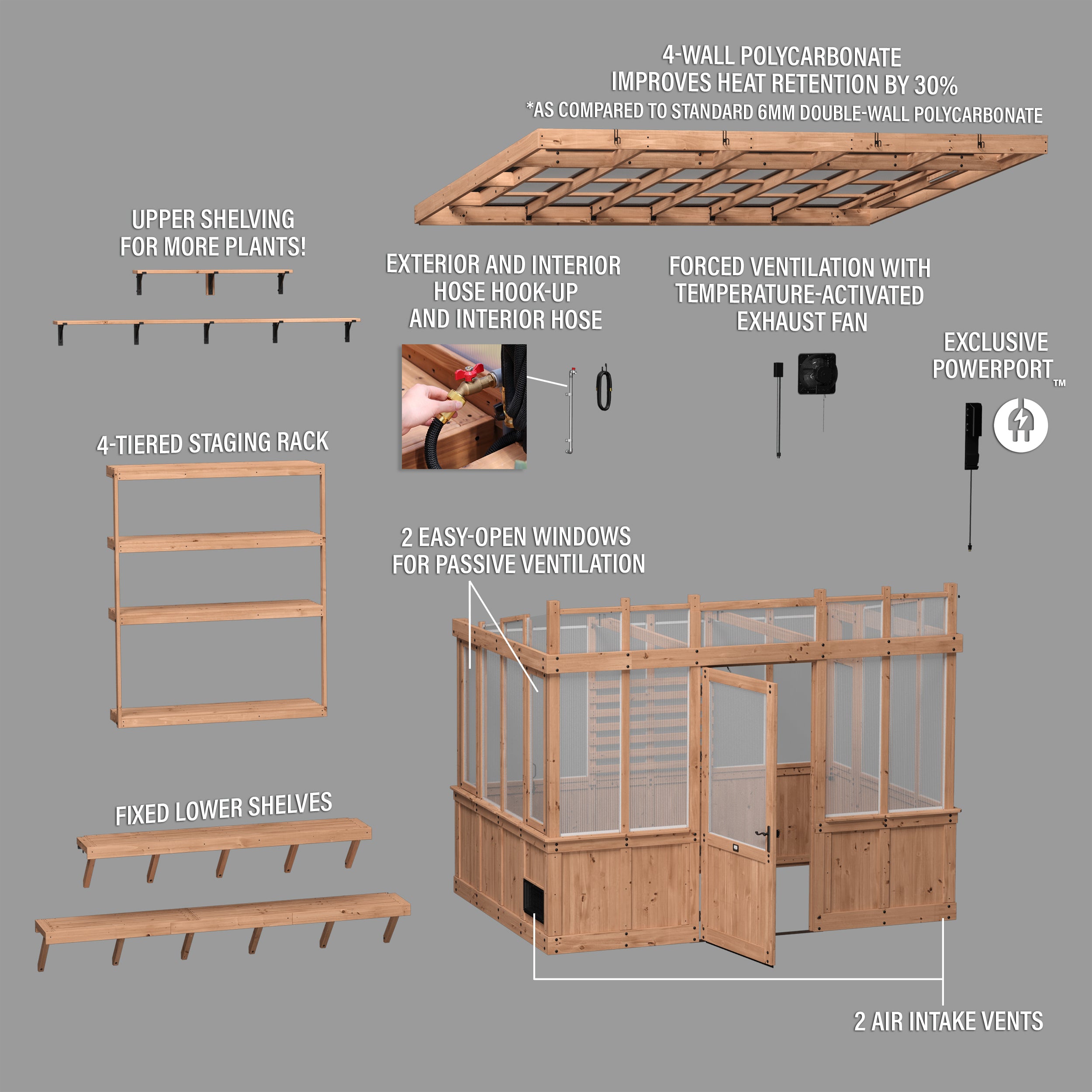 4-WALL POLYCARBONATE
IMPROVES HEAT RETENTION BY 30%
*AS COMPARED TO STANDARD 6MM DOUBLE-WALL POLYCARBONATE

UPPER SHELVING
FOR MORE PLANTS!

EXTERIOR AND INTERIOR
HOSE HOOK-UP
AND INTERIOR HOSE

FORCED VENTILATION WITH
TEMPERATURE-ACTIVATED
EXHAUST FAN

EXCLUSIVE
POWERPORT™

4-TIERED STAGING RACK

2 EASY-OPEN WINDOWS
FOR PASSIVE VENTILATION

FIXED LOWER SHELVES

2 AIR INTAKE VENTS