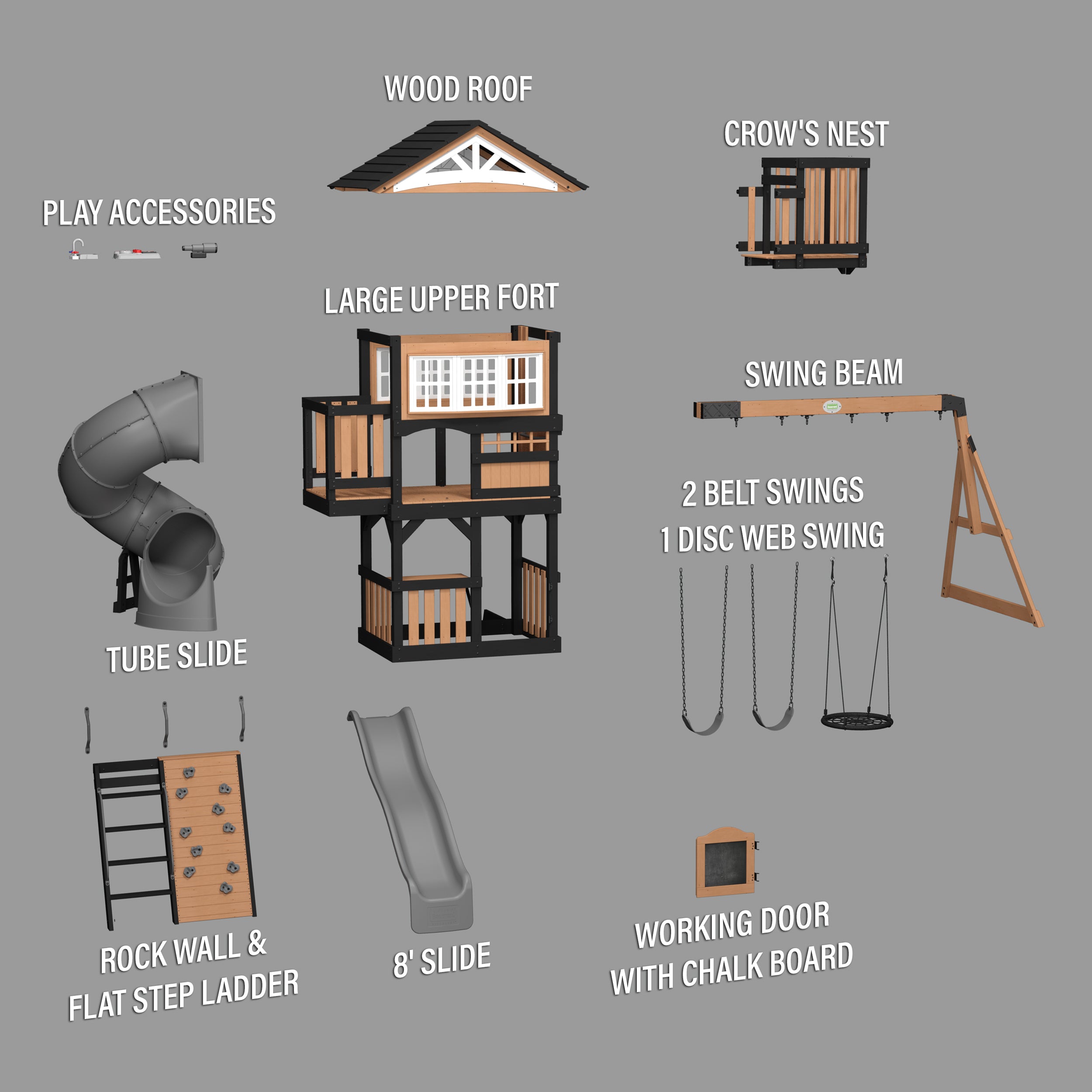 WOOD ROOF

CROW'S NEST

PLAY ACCESSORIES

LARGE UPPER FORT

SWING BEAM

2 BELT SWINGS
1 DISC WEB SWING

TUBE SLIDE

ROCK WALL &
FLAT STEP LADDER

8' SLIDE

WORKING DOOR
WITH CHALK BOARD