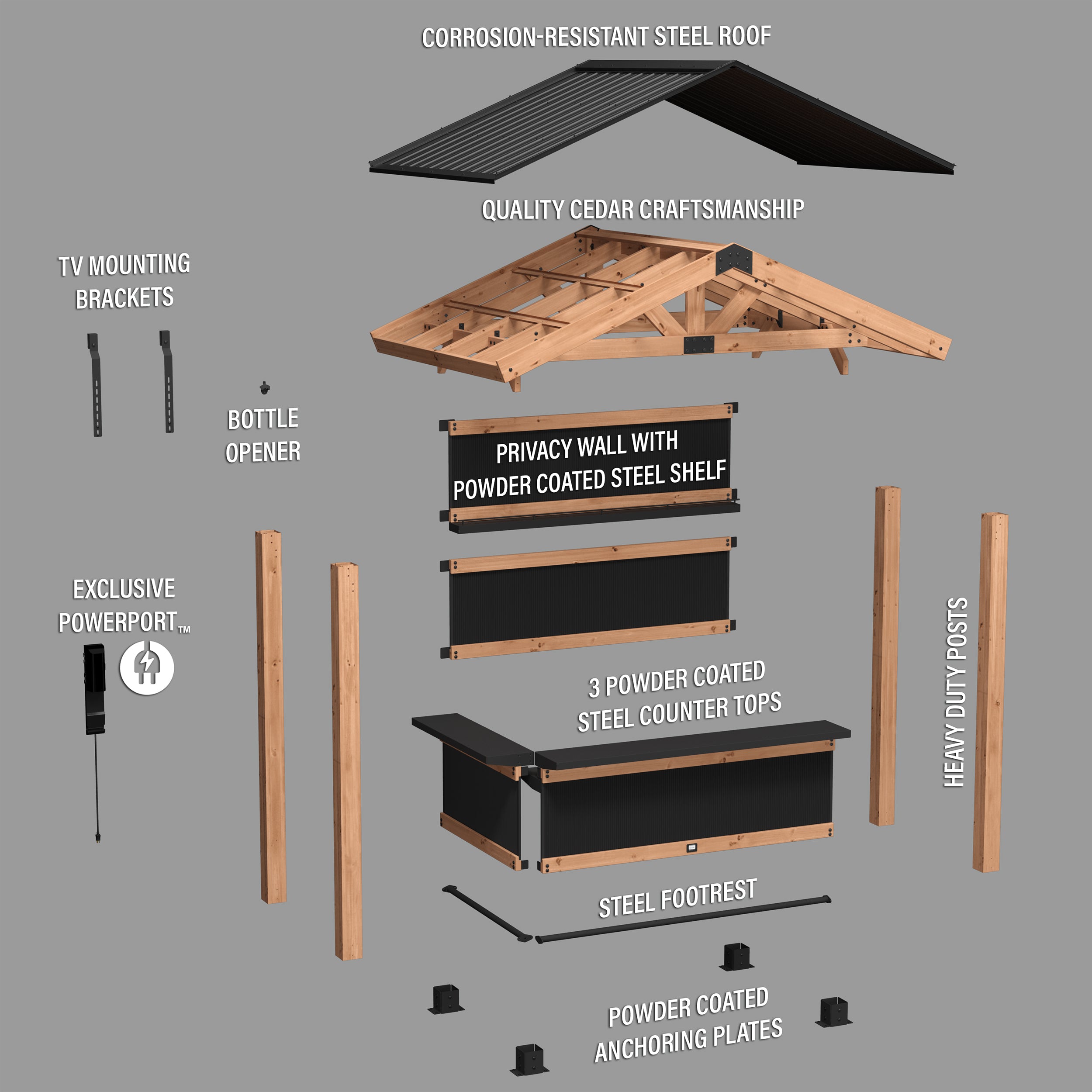 CORROSION-RESISTANT STEEL ROOF

QUALITY CEDAR CRAFTSMANSHIP

TV MOUNTING BRACKETS

BOTTLE OPENER

PRIVACY WALL WITH POWDER COATED STEEL SHELF

EXCLUSIVE POWERPORT™

3 POWDER COATED STEEL COUNTER TOPS

HEAVY DUTY POSTS

STEEL FOOTREST

POWDER COATED ANCHORING PLATES